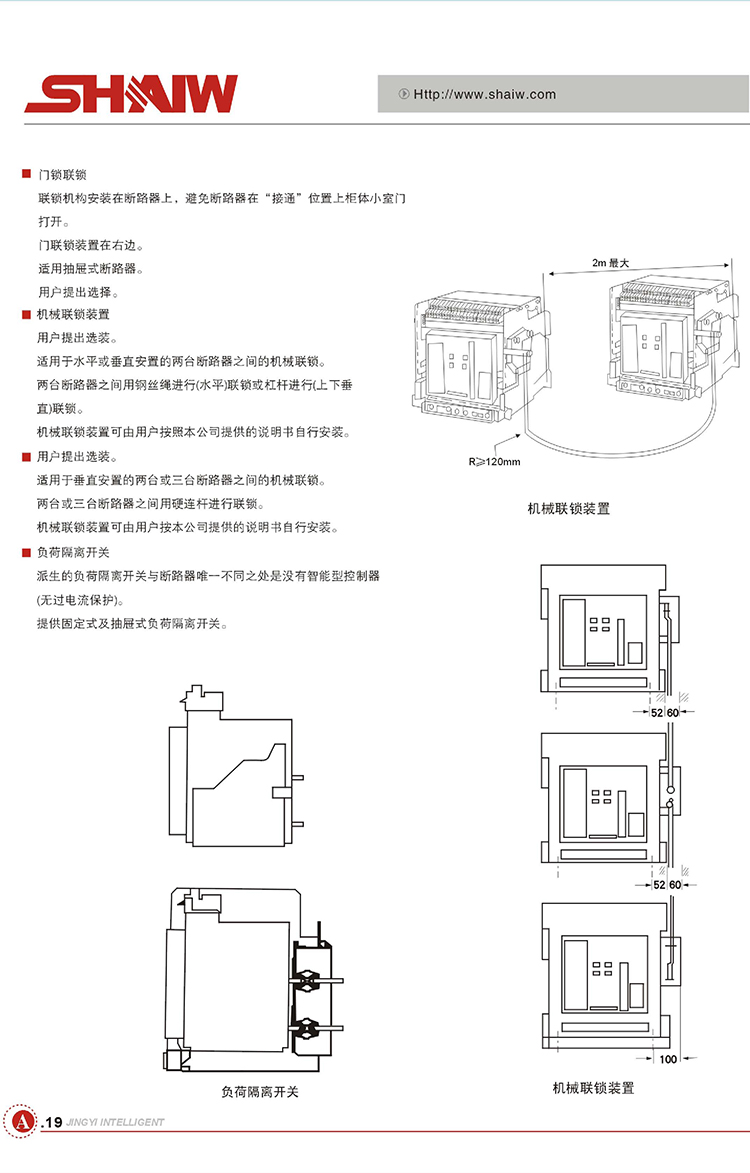 SHAIW

Http://www.shaiw.com

■ 门锁联锁

联锁机构安装在断路器上，避免断路器在“接通”位置上柜体小室门打开。

门联锁装置在右边。

适用抽屉式断路器。

用户提出选择。

■ 机械联锁装置

用户提出选装。

适用于水平或垂直安置的两台断路器之间的机械联锁。

两台断路器之间用钢丝绳进行(水平)联锁或杠杆进行(上下垂直)联锁。

机械联锁装置可由用户按照本公司提供的说明书自行安装。

■ 用户提出选装。

适用于垂直安置的两台或三台断路器之间的机械联锁。

两台或三台断路器之间用硬连杆进行联锁。

机械联锁装置可由用户按本公司提供的说明书自行安装。

■ 负荷隔离开关

派生的负荷隔离开关与断路器唯一不同之处是没有智能型控制器(无过电流保护)。

提供固定式及抽屉式负荷隔离开关。

2m 最大

R≥120mm

机械联锁装置

52 60

52 60

100

负荷隔离开关

机械联锁装置

A .19 JINGYI INTELLIGENT